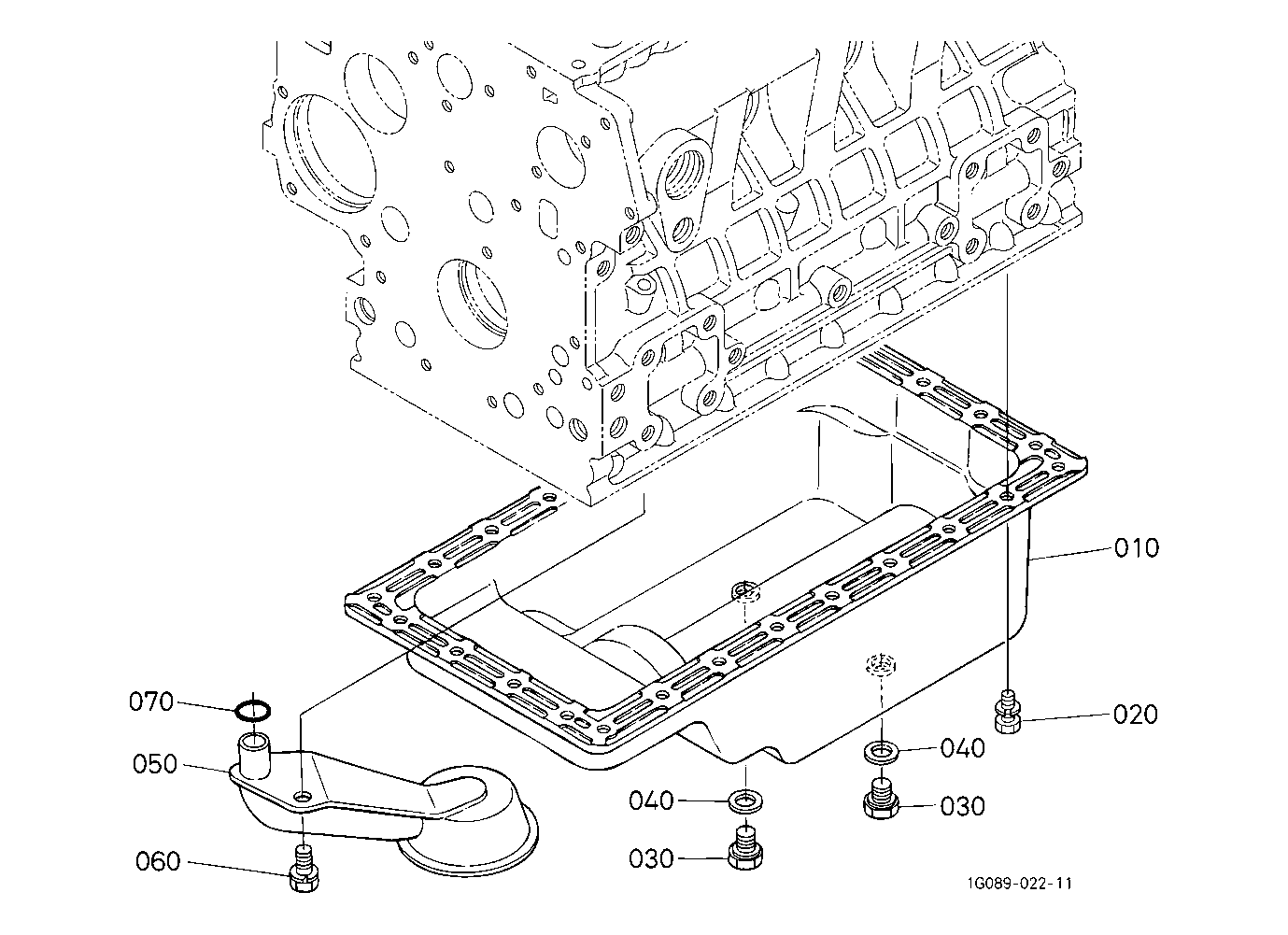 010

070

020

050

040

040

030

060

030

1G089-022-11